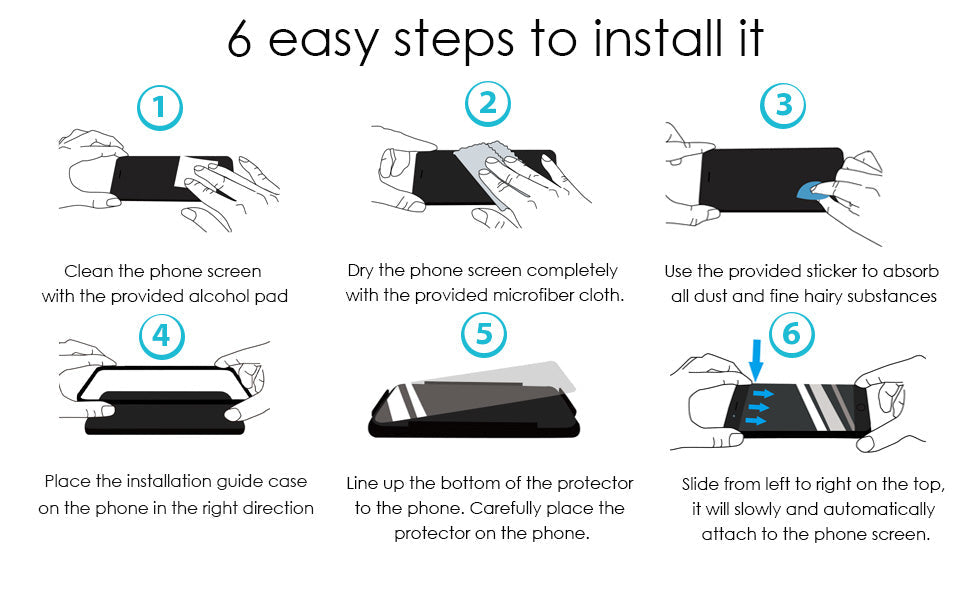 6 easy steps to install it

1

Clean the phone screen with the provided alcohol pad

2

Dry the phone screen completely with the provided microfiber cloth.

3

Use the provided sticker to absorb all dust and fine hairy substances

4

Place the installation guide case on the phone in the right direction

5

Line up the bottom of the protector to the phone. Carefully place the protector on the phone.

6

Slide from left to right on the top, it will slowly and automatically attach to the phone screen.